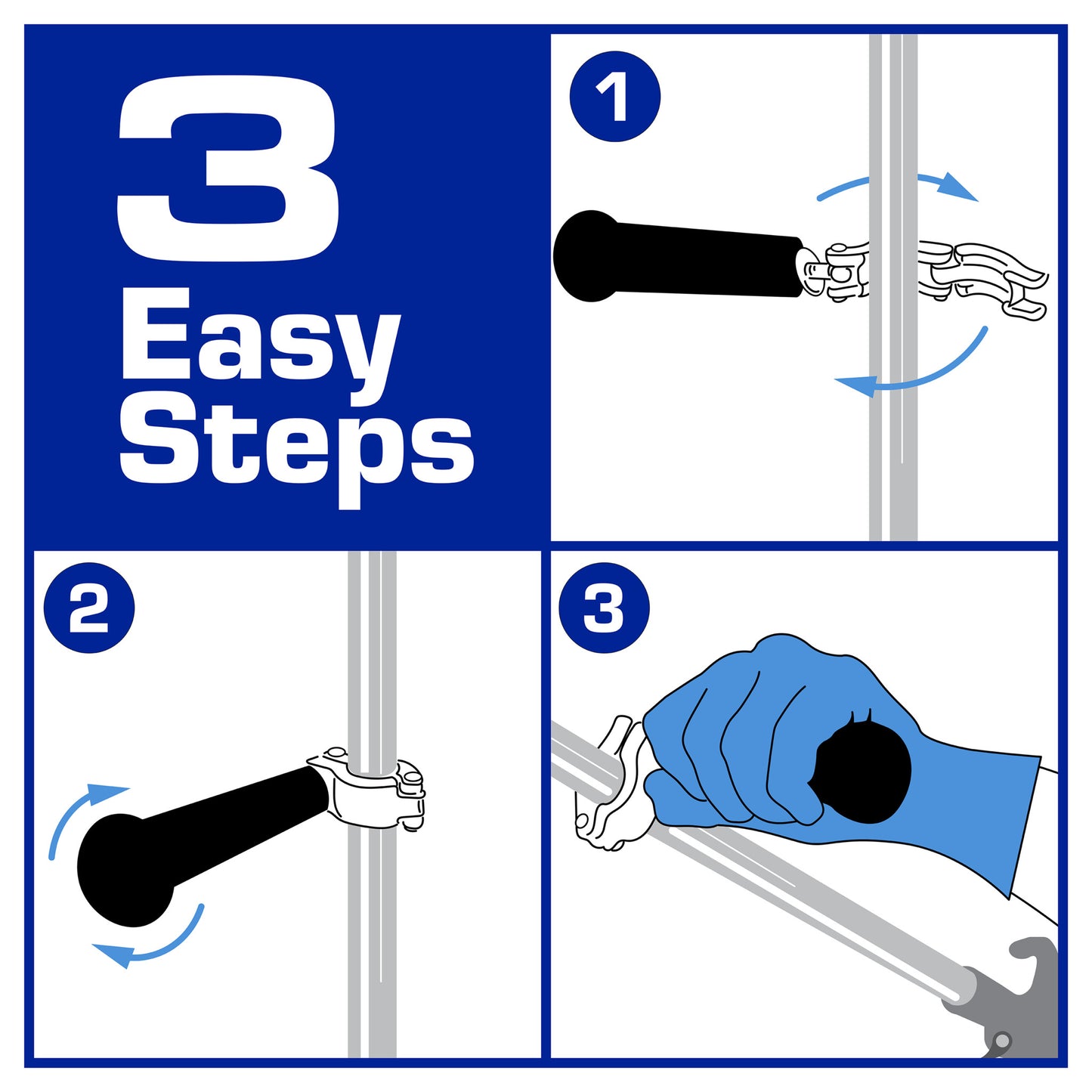 3
Easy
Steps

1

2

3