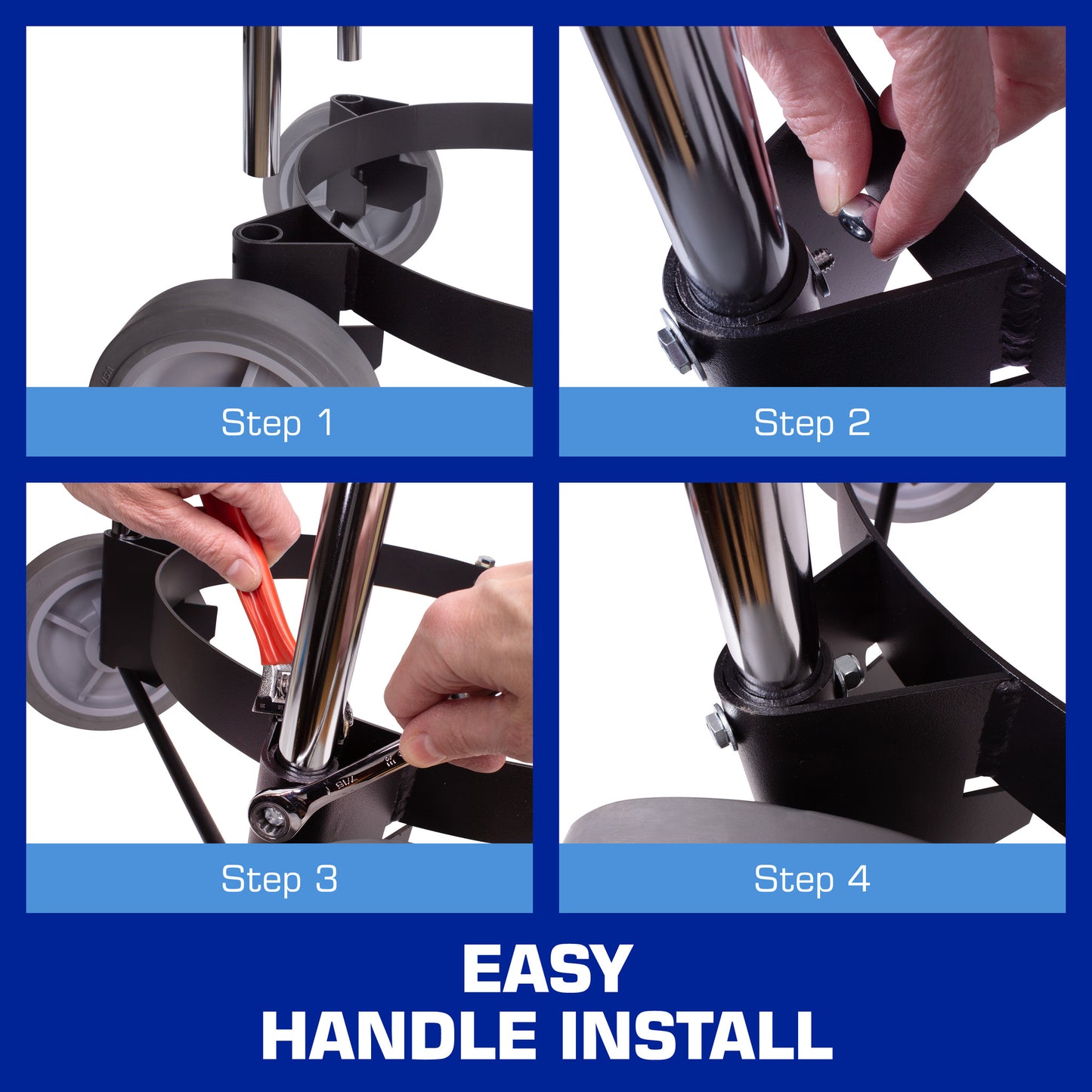 Step 1

Step 2

Step 3

Step 4

EASY
HANDLE INSTALL